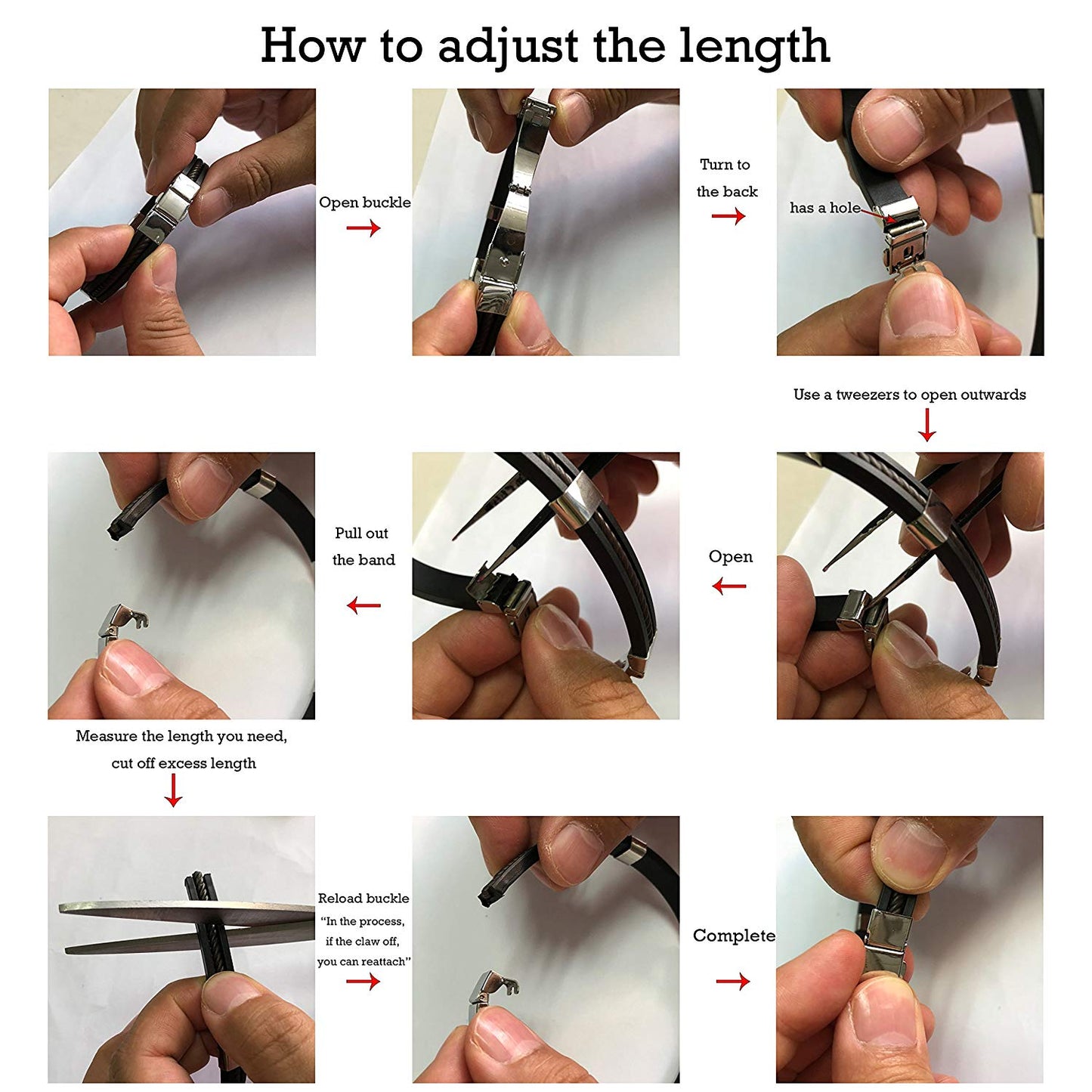 How to adjust the length

Open buckle

Turn to the back

has a hole

Use a tweezers to open outwards

Open

Pull out the band

Measure the length you need, cut off excess length

Reload buckle "In the process, if the claw off, you can reattach"

Complete